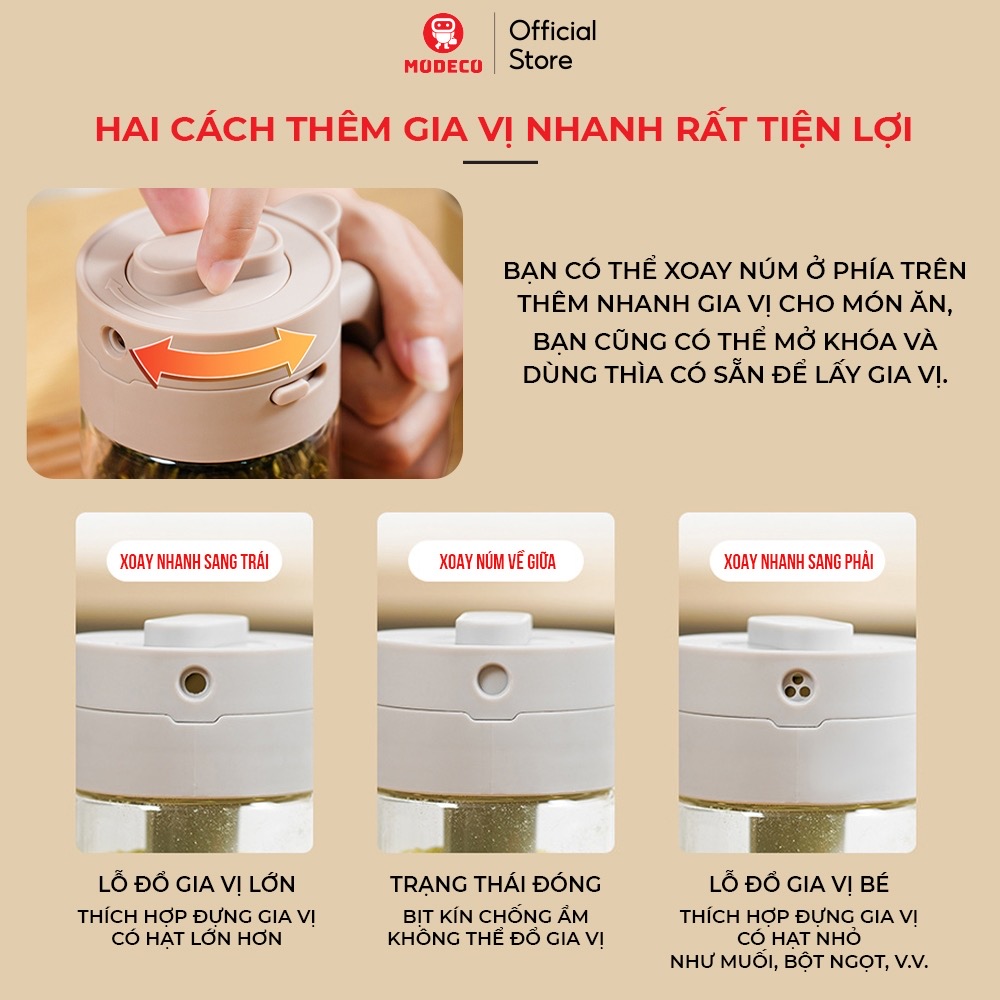 MODECO Official Store

HAI CÁCH THÊM GIA VỊ NHANH RẤT TIỆN LỢI

BẠN CÓ THỂ XOAY NÚM Ở PHÍA TRÊN THÊM NHANH GIA VỊ CHO MÓN ĂN, BẠN CŨNG CÓ THỂ MỞ KHÓA VÀ DÙNG THÌA CÓ SẴN ĐỂ LẤY GIA VỊ.

XOAY NHANH SANG TRÁI

LỖ ĐỔ GIA VỊ LỚN
THÍCH HỢP ĐỰNG GIA VỊ CÓ HẠT LỚN HƠN

XOAY NÚM VỀ GIỮA

TRẠNG THÁI ĐÓNG
BỊT KÍN CHỐNG ẨM KHÔNG THỂ ĐỔ GIA VỊ

XOAY NHANH SANG PHẢI

LỖ ĐỔ GIA VỊ BÉ
THÍCH HỢP ĐỰNG GIA VỊ CÓ HẠT NHỎ NHƯ MUỐI, BỘT NGỌT, V.V.